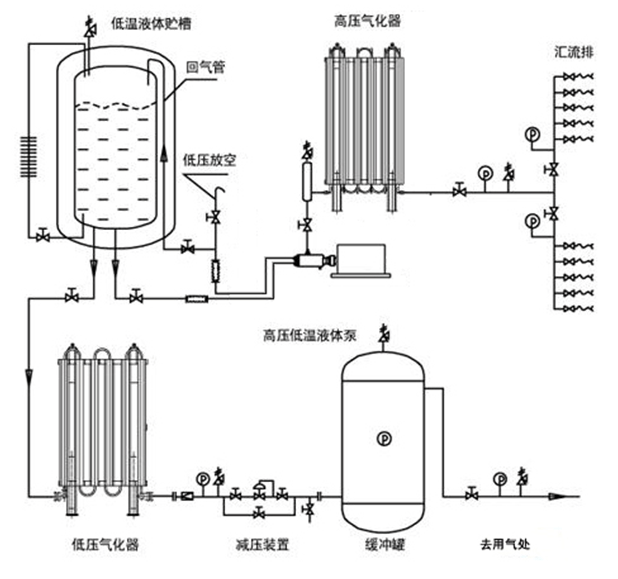 低温液体贮槽

高压气化器

汇流排

回气管

低压放空

P

P

P

高压低温液体泵

P

P

P

低压气化器

减压装置

缓冲罐

去用气处